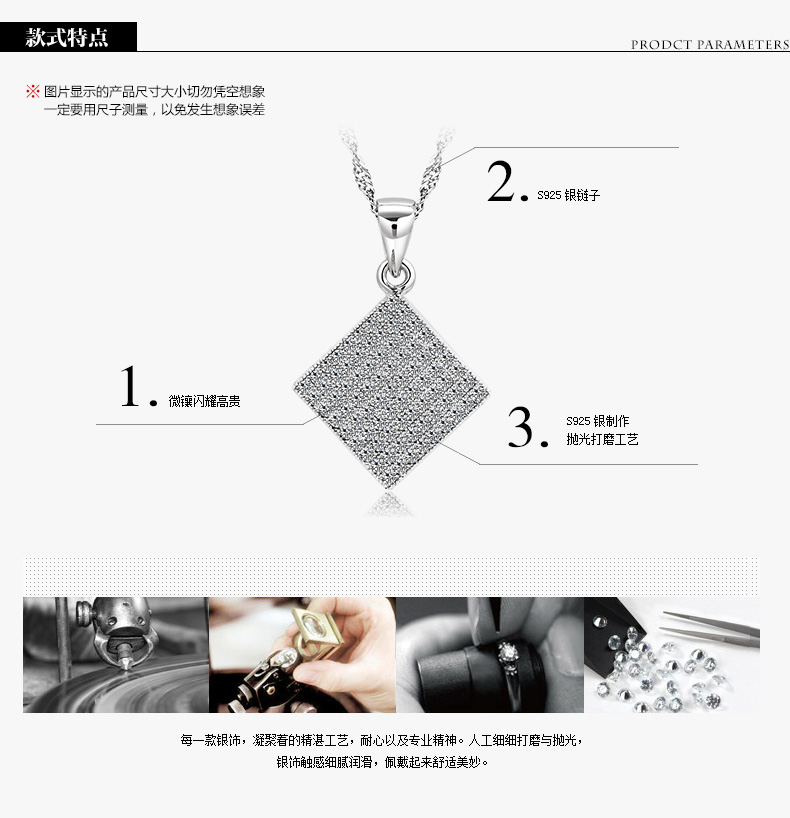 款式特点

PRODCT PARAMETERS

※ 图片显示的产品尺寸大小切勿凭空想象
一定要用尺子测量，以免发生想象误差

2. S925 银链子

1. 微镶闪耀高贵

3. S925 银制作
抛光打磨工艺

每一款银饰，凝聚着的精湛工艺，耐心以及专业精神。人工细细打磨与抛光，
银饰触感细腻润滑，佩戴起来舒适美妙。