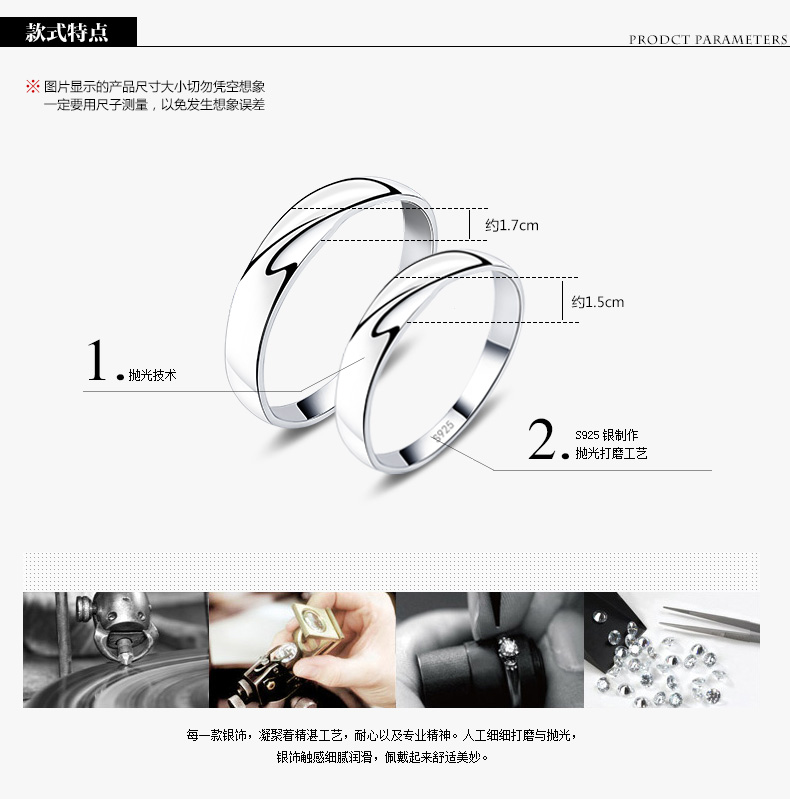 款式特点

PRODCT PARAMETERS

※ 图片显示的产品尺寸大小切勿凭空想象
一定要用尺子测量，以免发生想象误差

约1.7cm

约1.5cm

1. 抛光技术

S925

2. S925 银制作
抛光打磨工艺

每一款银饰，凝聚着精湛工艺，耐心以及专业精神。人工细细打磨与抛光，
银饰触感细腻润滑，佩戴起来舒适美妙。