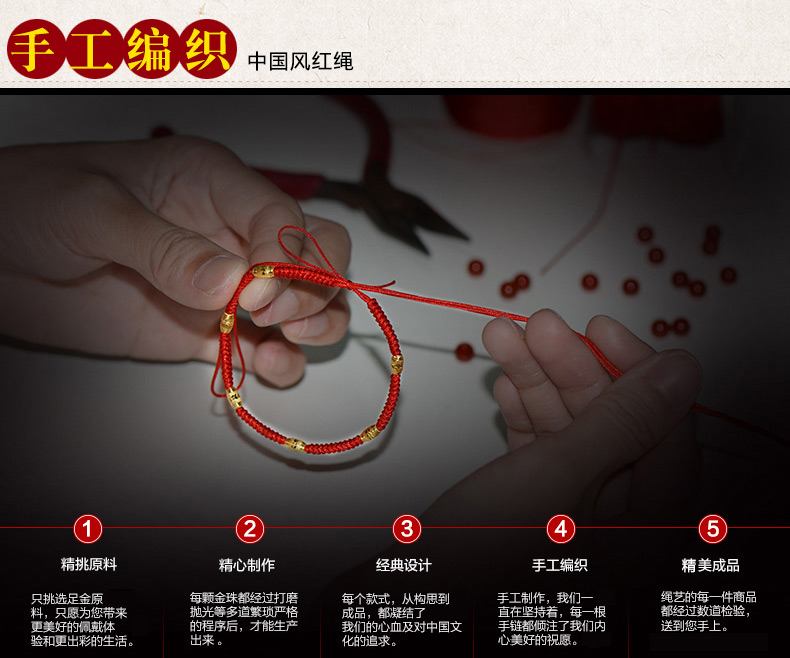 手工编织 中国风红绳

1
精挑原料
只挑选足金原料，只愿为您带来更美好的佩戴体验和更出彩的生活。

2
精心制作
每颗金珠都经过打磨抛光等多道繁琐严格的程序后，才能生产出来。

3
经典设计
每个款式，从构思到成品，都凝结了我们的心血及对中国文化的追求。

4
手工编织
手工制作，我们一直在坚持着，每一根手链都倾注了我们内心美好的祝愿。

5
精美成品
绳艺的每一件商品都经过数道检验，送到您手上。