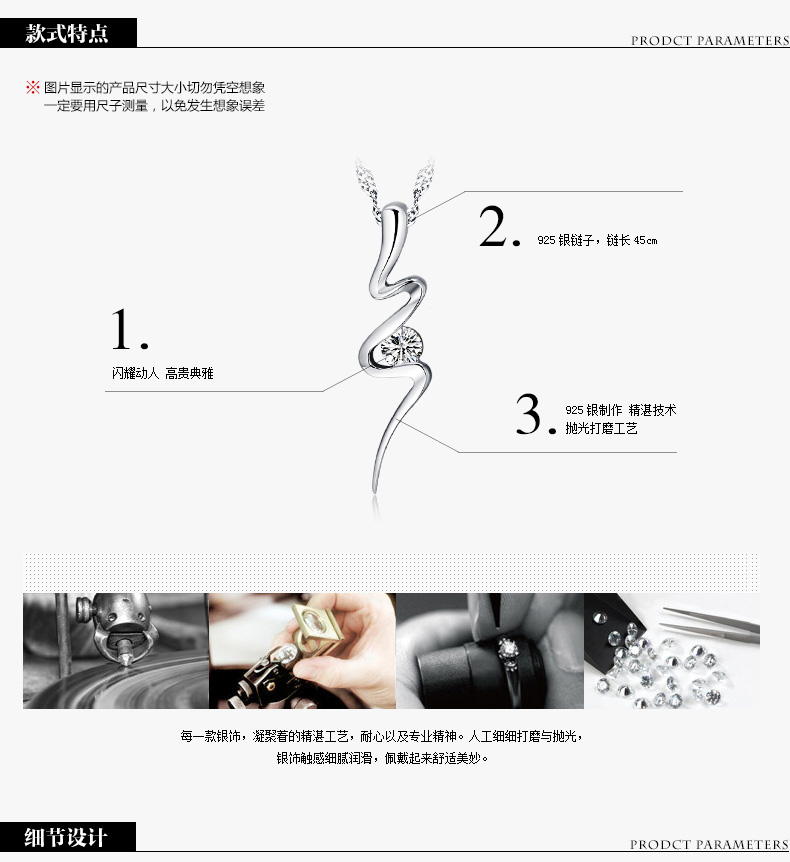 款式特点

PRODCT PARAMETERS

※ 图片显示的产品尺寸大小切勿凭空想象
一定要用尺子测量，以免发生想象误差

2. 925 银链子，链长 45cm

1.
闪耀动人 高贵典雅

3. 925 银制作 精湛技术
抛光打磨工艺

每一款银饰，凝聚着的精湛工艺，耐心以及专业精神。人工细细打磨与抛光，
银饰触感细腻润滑，佩戴起来舒适美妙。

细节设计

PRODCT PARAMETERS