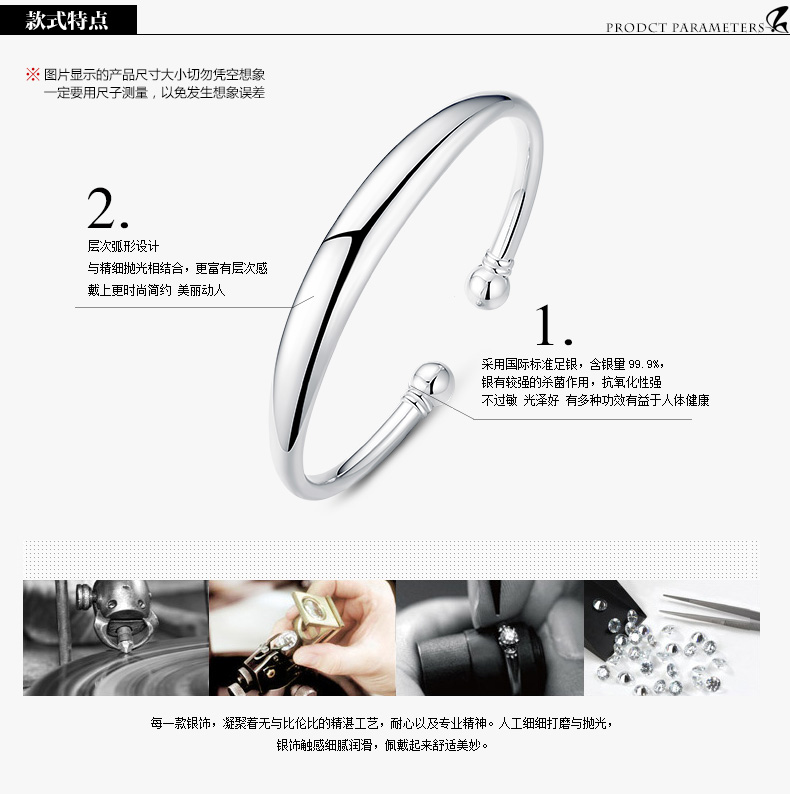 款式特点

PRODCT PARAMETERS

※ 图片显示的产品尺寸大小切勿凭空想象
一定要用尺子测量，以免发生想象误差

2.
层次弧形设计
与精细抛光相结合，更富有层次感
戴上更时尚简约 美丽动人

1.
采用国际标准足银，含银量 99.9%，
银有较强的杀菌作用，抗氧化性强
不过敏 光泽好 有多种功效有益于人体健康

每一款银饰，凝聚着无与比伦比的精湛工艺，耐心以及专业精神。人工细细打磨与抛光，
银饰触感细腻润滑，佩戴起来舒适美妙。