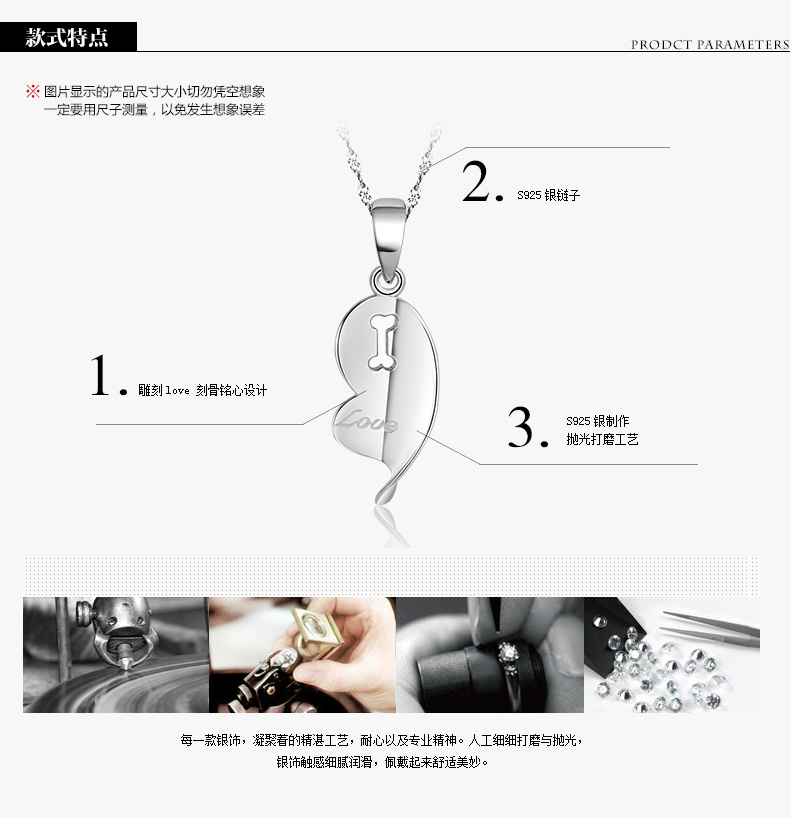 款式特点

PRODCT PARAMETERS

※ 图片显示的产品尺寸大小切勿凭空想象
一定要用尺子测量，以免发生想象误差

2. S925 银链子

1. 雕刻 love 刻骨铭心设计

Love

3. S925 银制作
抛光打磨工艺

每一款银饰，凝聚着的精湛工艺，耐心以及专业精神。人工细细打磨与抛光，
银饰触感细腻润滑，佩戴起来舒适美妙。